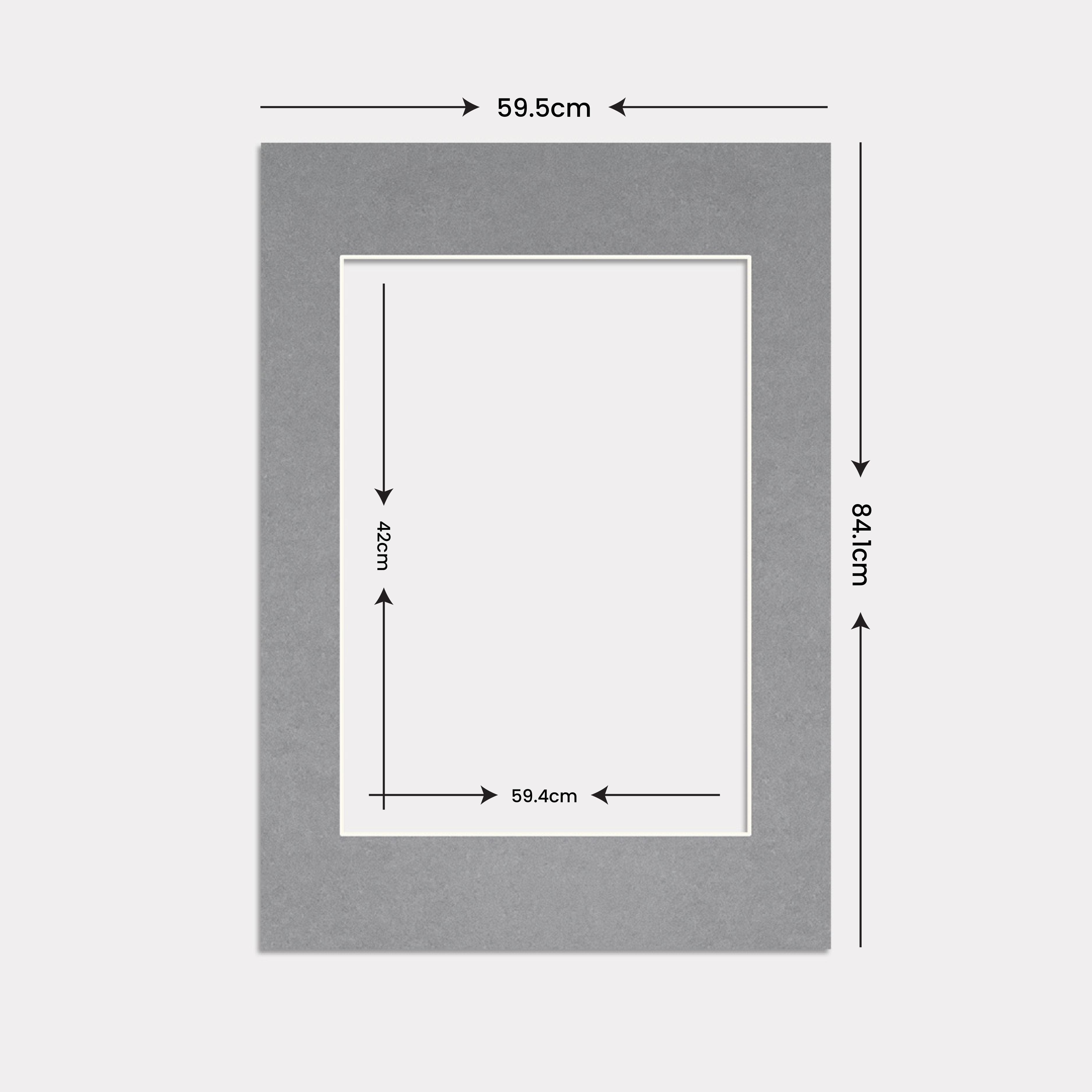 59.5cm

84.1cm

42cm

59.4cm